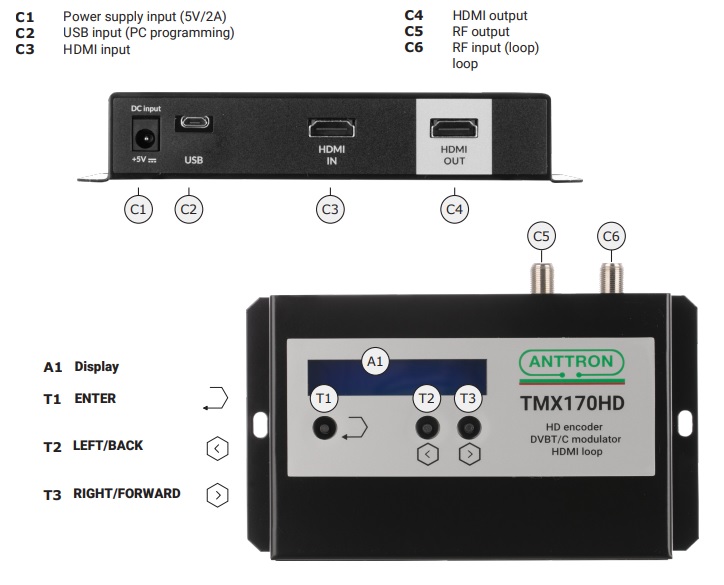 C1 Power supply input (5V/2A)
C2 USB input (PC programming)
C3 HDMI input

C4 HDMI output
C5 RF output
C6 RF input (loop) loop

DC input
+5V
USB
HDMI IN
HDMI OUT

C1
C2
C3
C4
C5
C6

A1 Display
T1 ENTER
T2 LEFT/BACK
T3 RIGHT/FORWARD

A1
T1
T2
T3

ANTTRON
TMX170HD
HD encoder
DVBT/C modulator
HDMI loop