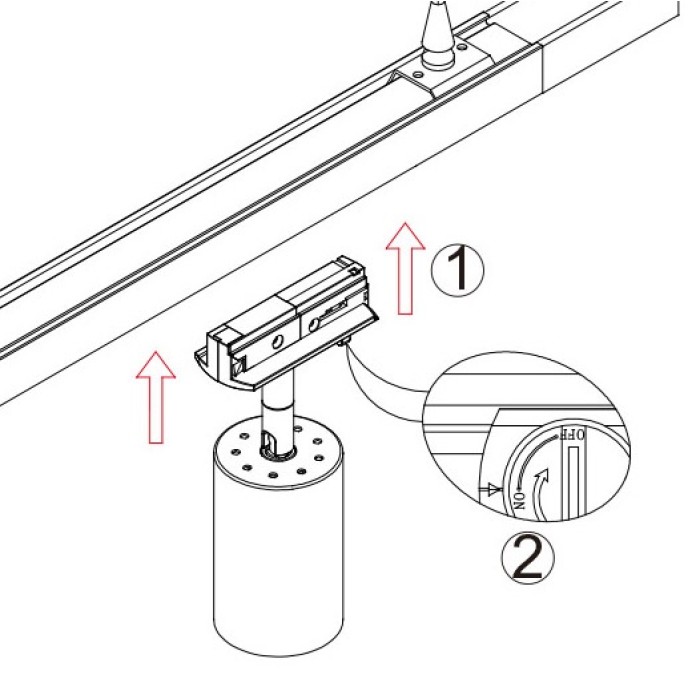 1

OFF

ON

2