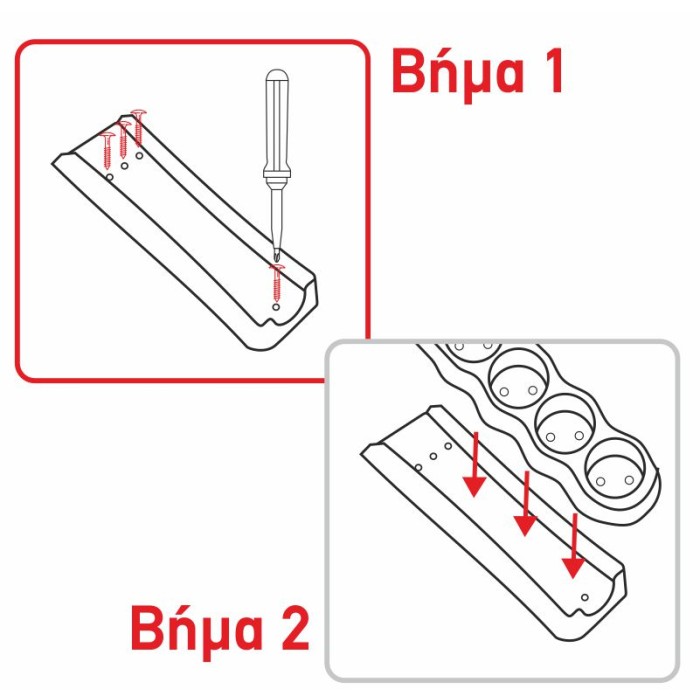 Βήμα 1

Βήμα 2