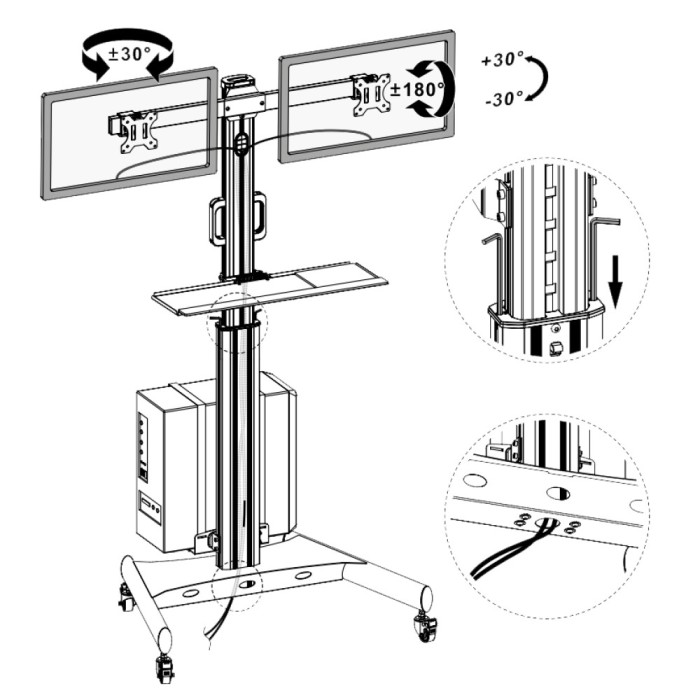 ±30°

±180°

+30°

-30°