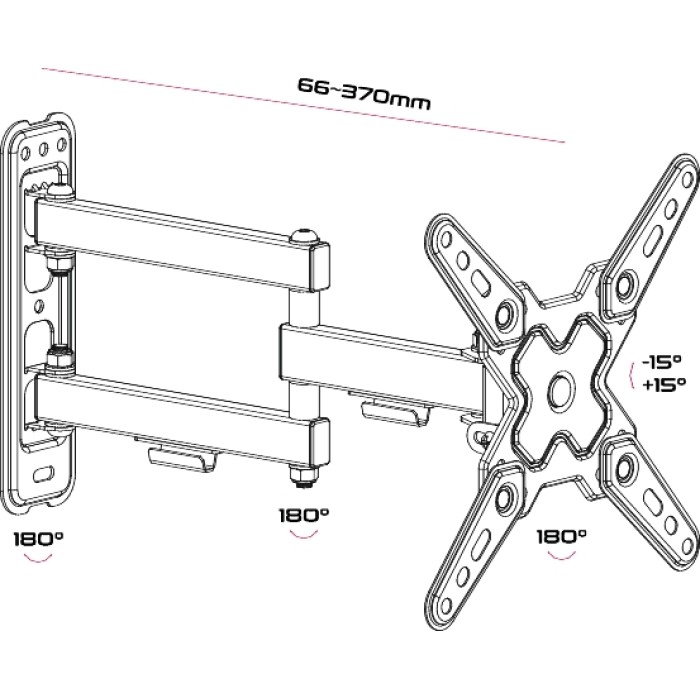 66~370mm

-15°
+15°

180°

180°

180°